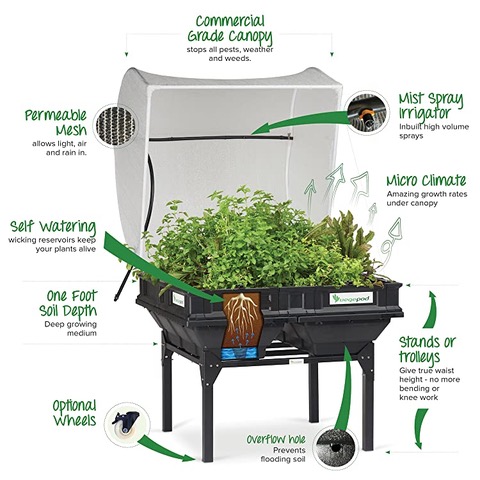 Commercial Grade Canopy
stops all pests, weather and weeds.

Permeable Mesh
allows light, air and rain in.

Mist Spray Irrigator
Inbuilt high volume sprays

Micro Climate
Amazing growth rates under canopy

Self Watering
wicking reservoirs keep your plants alive

One Foot Soil Depth
Deep growing medium

vegepod

Stands or trolleys
Give true waist height - no more bending or knee work

Optional Wheels

Overflow hole
Prevents flooding soil